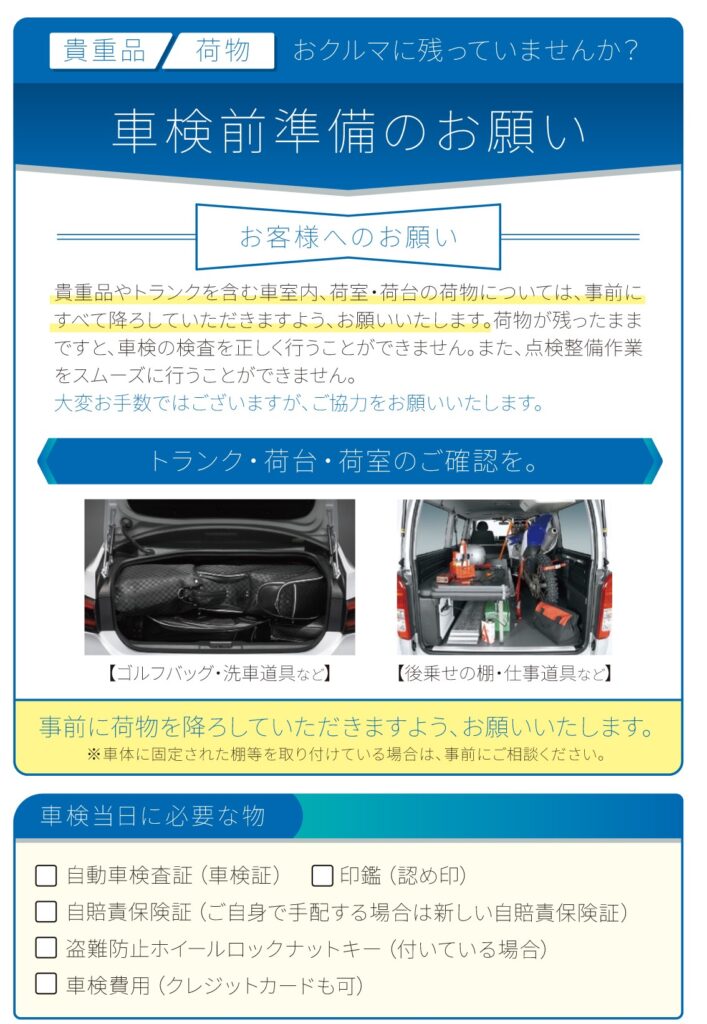 貴重品 荷物 おクルマに残っていませんか?

車検前準備のお願い

お客様へのお願い

貴重品やトランクを含む車室内、荷室・荷台の荷物については、事前にすべて降ろしていただきますよう、お願いいたします。荷物が残ったままですと、車検の検査を正しく行うことができません。また、点検整備作業をスムーズに行うことができません。
大変お手数ではございますが、ご協力をお願いいたします。

トランク・荷台・荷室のご確認を。

【ゴルフバッグ・洗車道具など】

【後乗せの棚・仕事道具など】

事前に荷物を降ろしていただきますよう、お願いいたします。
※車体に固定された棚等を取り付けている場合は、事前にご相談ください。

車検当日に必要な物

☐ 自動車検査証(車検証) ☐ 印鑑(認め印)
☐ 自賠責保険証(ご自身で手配する場合は新しい自賠責保険証)
☐ 盗難防止ホイールロックナットキー(付いている場合)
☐ 車検費用(クレジットカードも可)